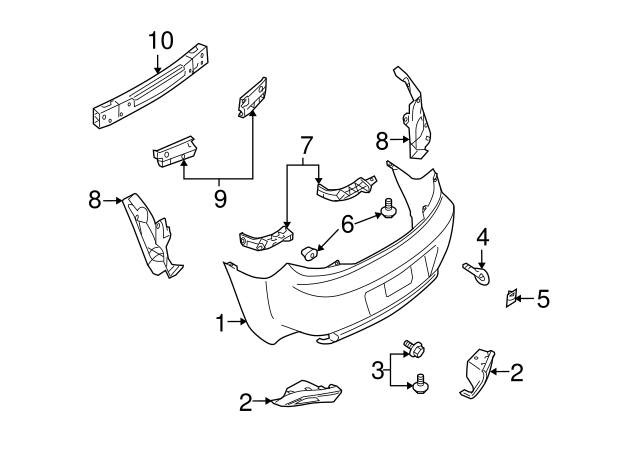 10

8

9

7

8

6

4

5

1

3

2

2