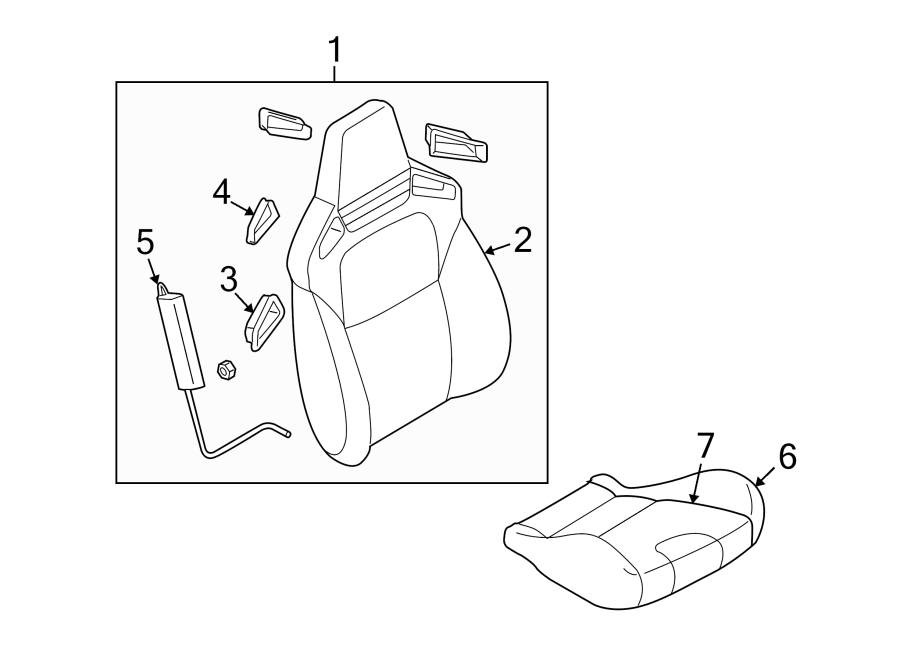 1
4
2
5
3
7
6